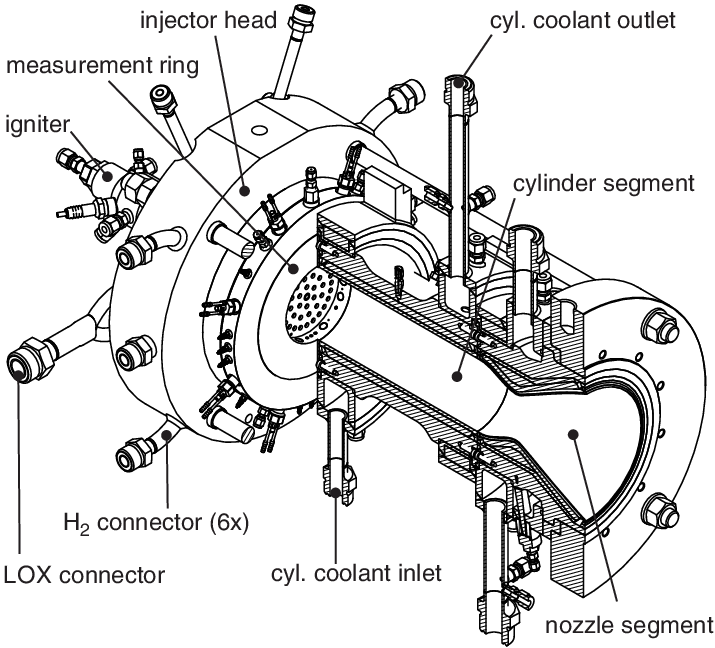 injector head
cyl. coolant outlet
measurement ring
igniter
cylinder segment
$H_2$ connector (6x)
LOX connector
cyl. coolant inlet
nozzle segment