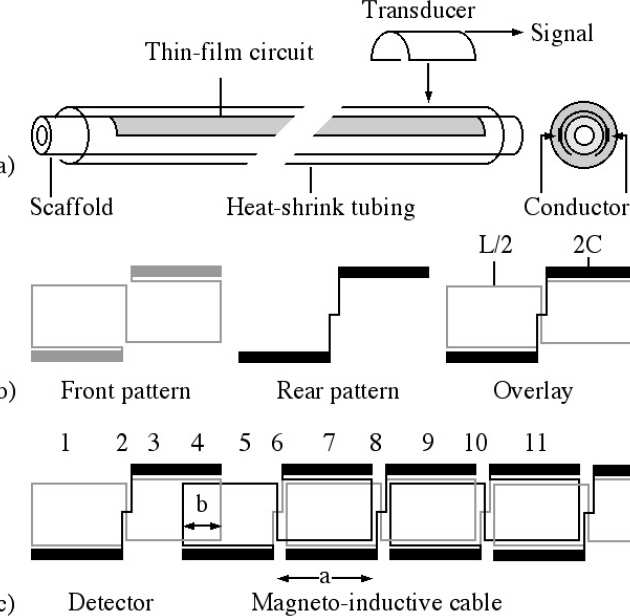 Transducer
Signal
Thin-film circuit
a)
Scaffold
Heat-shrink tubing
Conductor
L/2
2C
b)
Front pattern
Rear pattern
Overlay
1
2
3
4
5
6
7
8
9
10
11
b
a
c)
Detector
Magneto-inductive cable