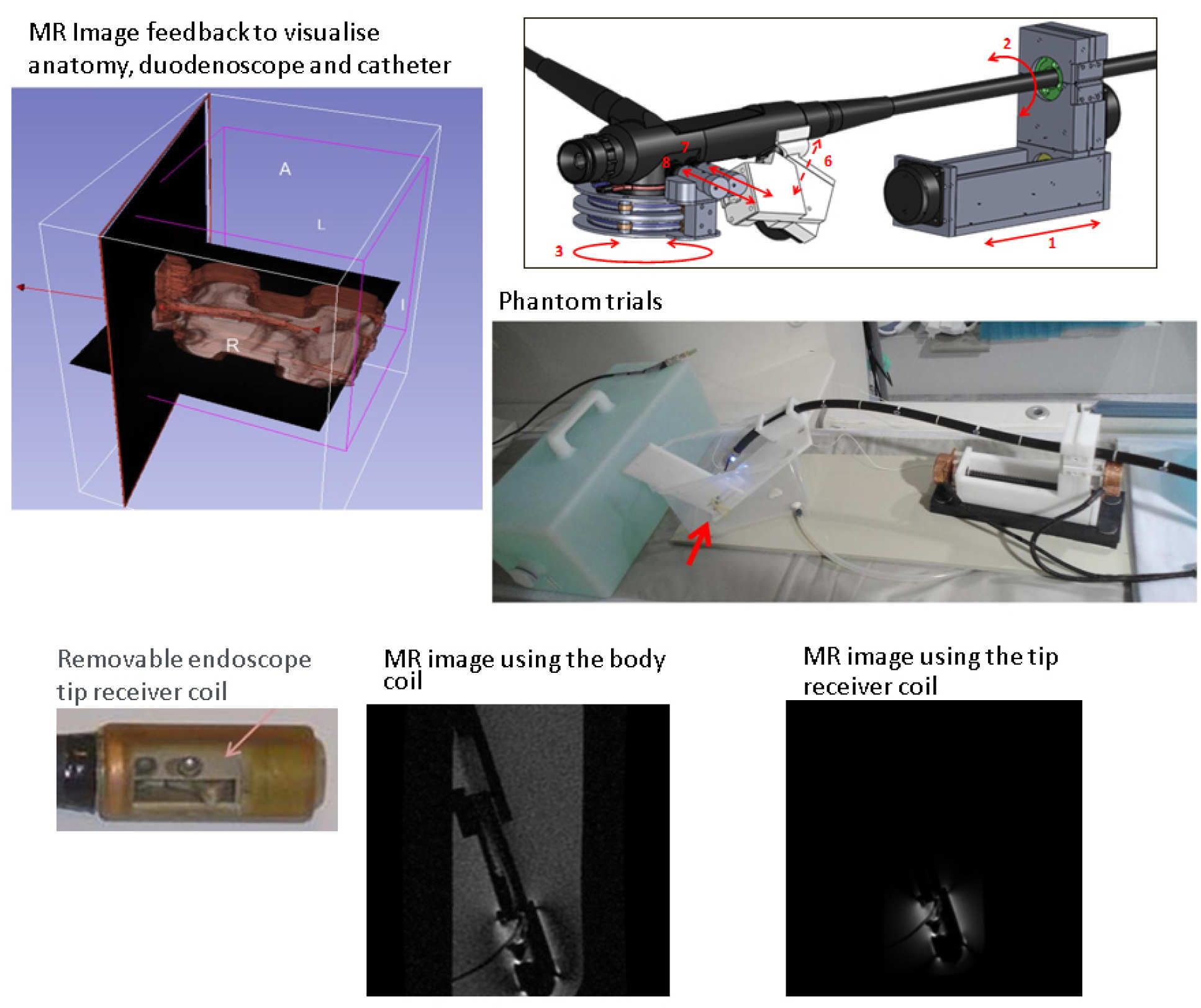 MR Image feedback to visualise anatomy, duodenoscope and catheter

A

L

I

R

2

7

8

6

3

1

Phantom trials

Removable endoscope tip receiver coil

MR image using the body coil

MR image using the tip receiver coil