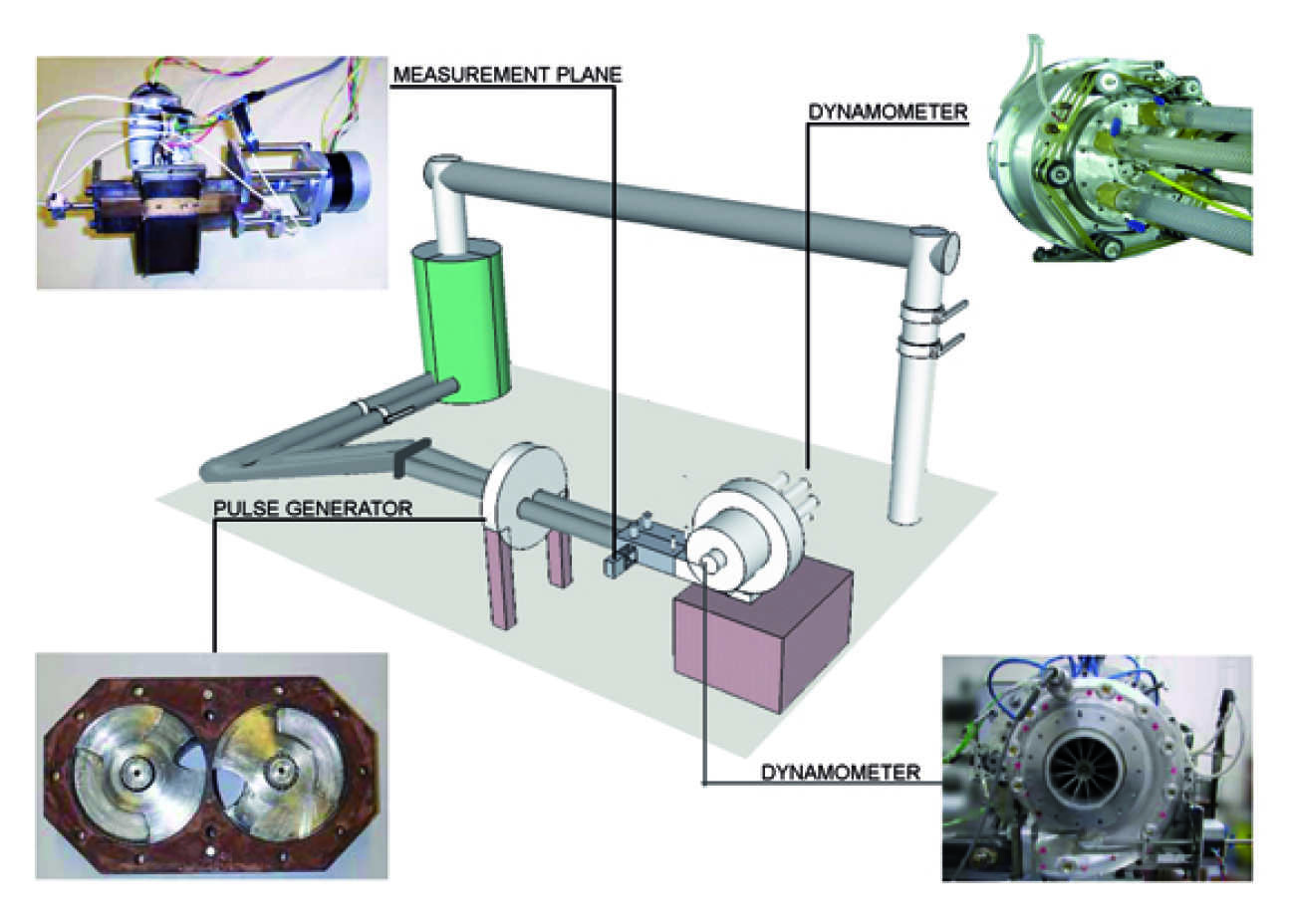 MEASUREMENT PLANE

DYNAMOMETER

PULSE GENERATOR

DYNAMOMETER