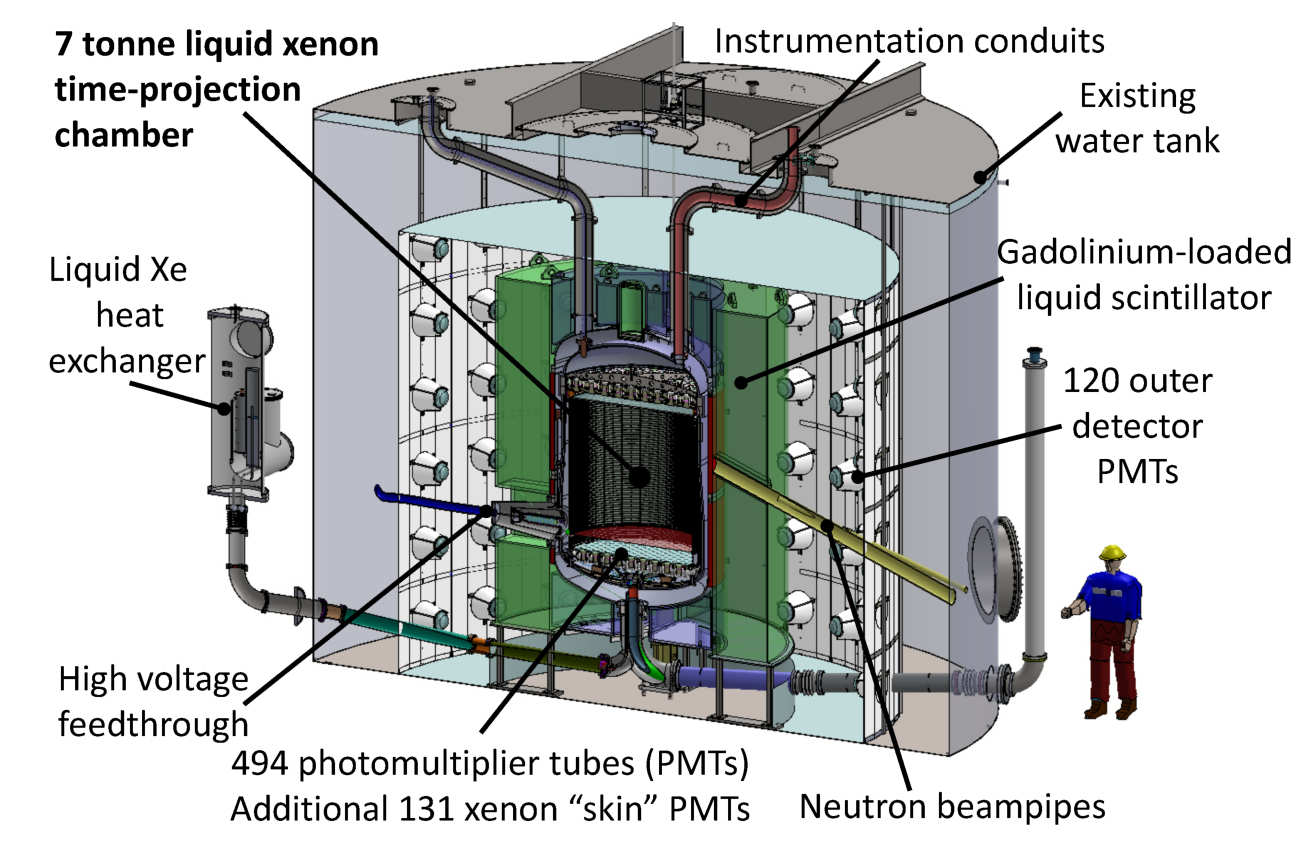 7 tonne liquid xenon time-projection chamber

Instrumentation conduits

Existing water tank

Liquid Xe heat exchanger

Gadolinium-loaded liquid scintillator

120 outer detector PMTs

High voltage feedthrough

494 photomultiplier tubes (PMTs)
Additional 131 xenon “skin” PMTs

Neutron beampipes