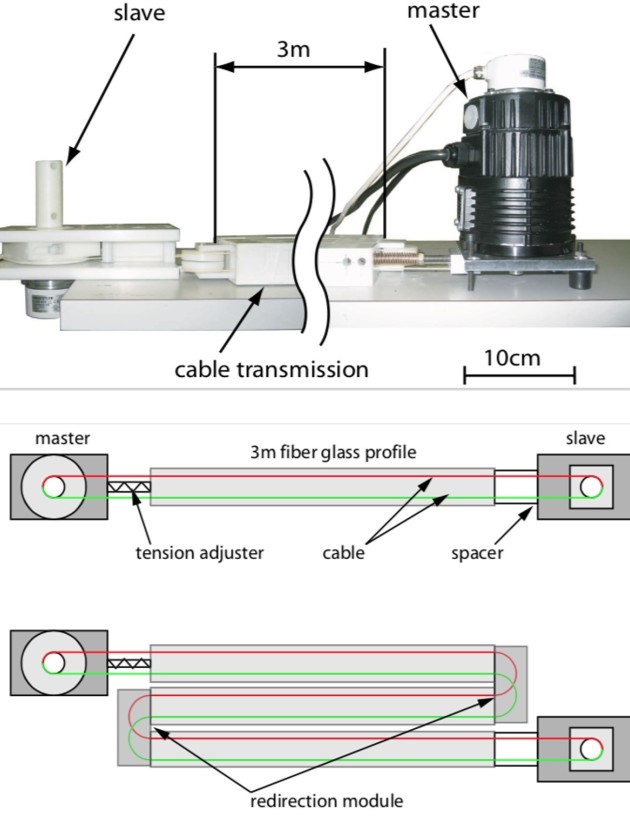 slave
3m
master
cable transmission
10cm

master
3m fiber glass profile
slave
tension adjuster
cable
spacer

redirection module